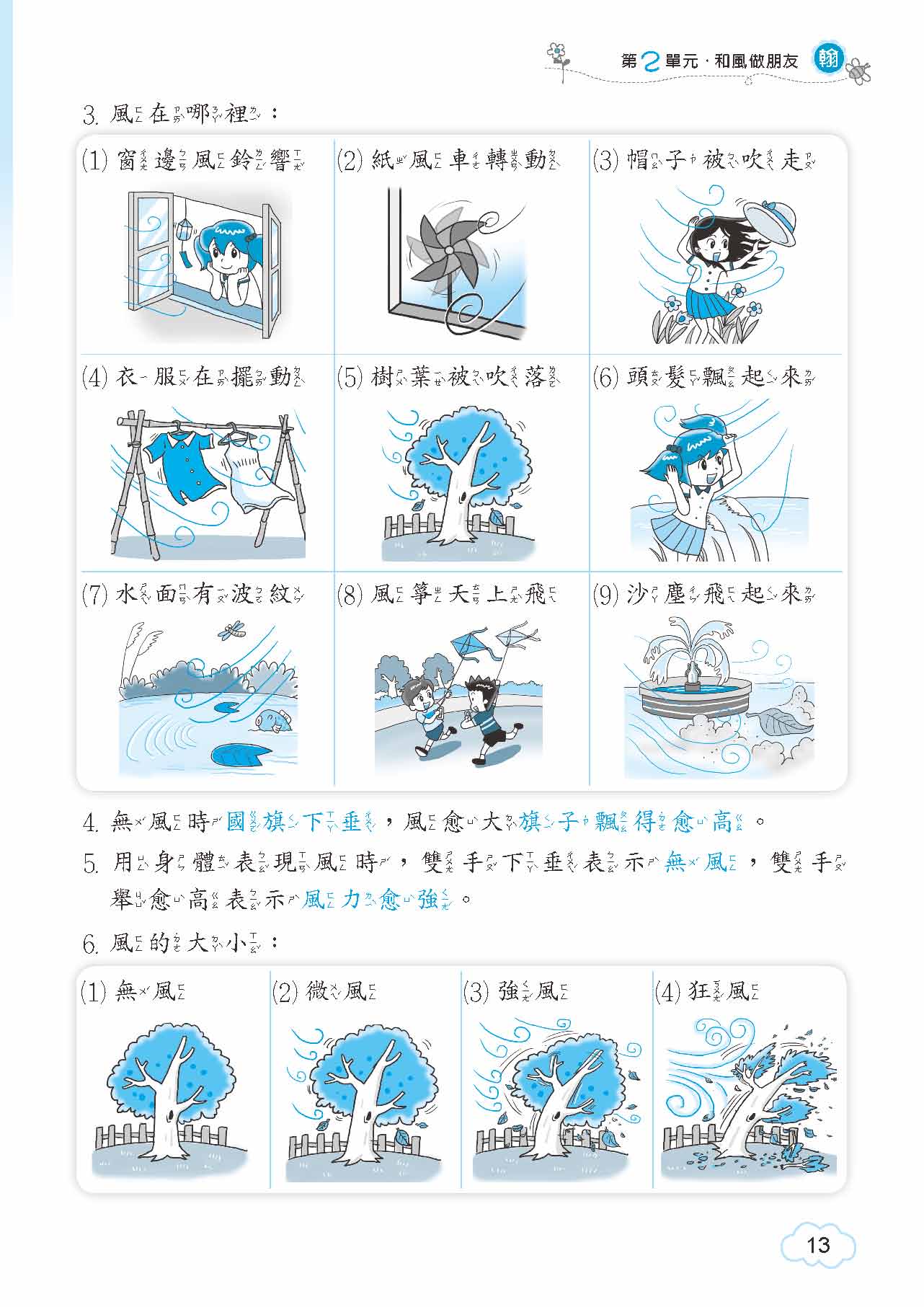 第2單元．和風做朋友 翰

3. 風在哪裡：

| (1) 窗邊風鈴響 | (2) 紙風車轉動 | (3) 帽子被吹走 |
|---|---|---|
| (4) 衣服在擺動 | (5) 樹葉被吹落 | (6) 頭髮飄起來 |
| (7) 水面有波紋 | (8) 風箏天上飛 | (9) 沙塵飛起來 |

4. 無風時國旗下垂，風愈大旗子飄得愈高。

5. 用身體表現風時，雙手下垂表示無風，雙手舉愈高表示風力愈強。

6. 風的大小：

| (1) 無風 | (2) 微風 | (3) 強風 | (4) 狂風 |
|---|---|---|---|

13