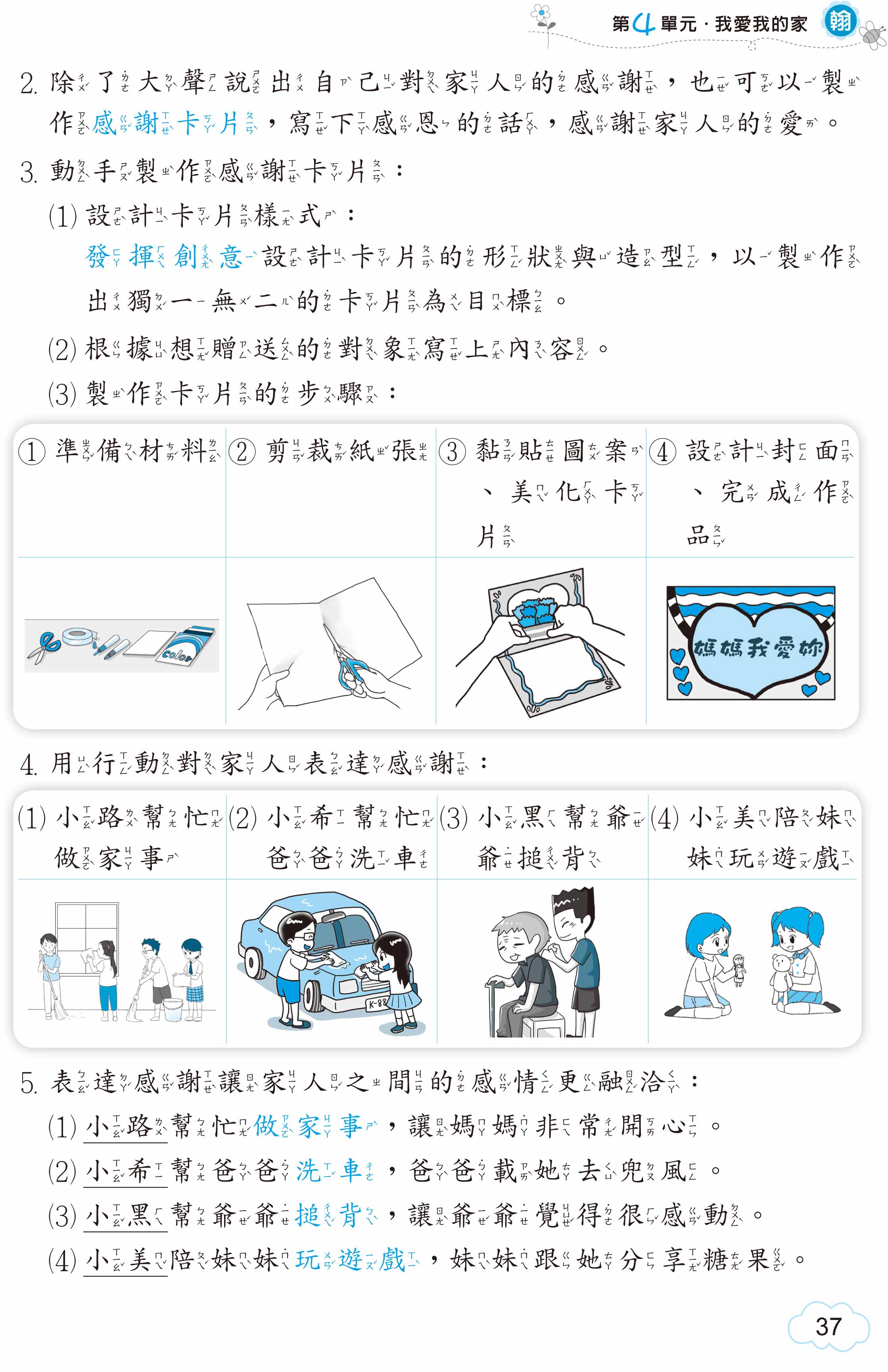 第4單元．我愛我的家 翰

2. 除了大聲說出自己對家人的感謝，也可以製作感謝卡片，寫下感恩的話，感謝家人的愛。

3. 動手製作感謝卡片：

(1) 設計卡片樣式：
發揮創意設計卡片的形狀與造型，以製作出獨一無二的卡片為目標。

(2) 根據想贈送的對象寫上內容。

(3) 製作卡片的步驟：

| ① 準備材料 | ② 剪裁紙張 | ③ 黏貼圖案、美化卡片 | ④ 設計封面、完成作品 |
|---|---|---|---|
| color | | | 媽媽我愛妳 |

4. 用行動對家人表達感謝：

| (1) 小路幫忙做家事 | (2) 小希幫忙爸爸洗車 | (3) 小黑幫爺爺搥背 | (4) 小美陪妹妹玩遊戲 |
|---|---|---|---|
| | K-88 | | |

5. 表達感謝讓家人之間的感情更融洽：

(1) 小路幫忙做家事，讓媽媽非常開心。

(2) 小希幫爸爸洗車，爸爸載她去兜風。

(3) 小黑幫爺爺搥背，讓爺爺覺得很感動。

(4) 小美陪妹妹玩遊戲，妹妹跟她分享糖果。

37