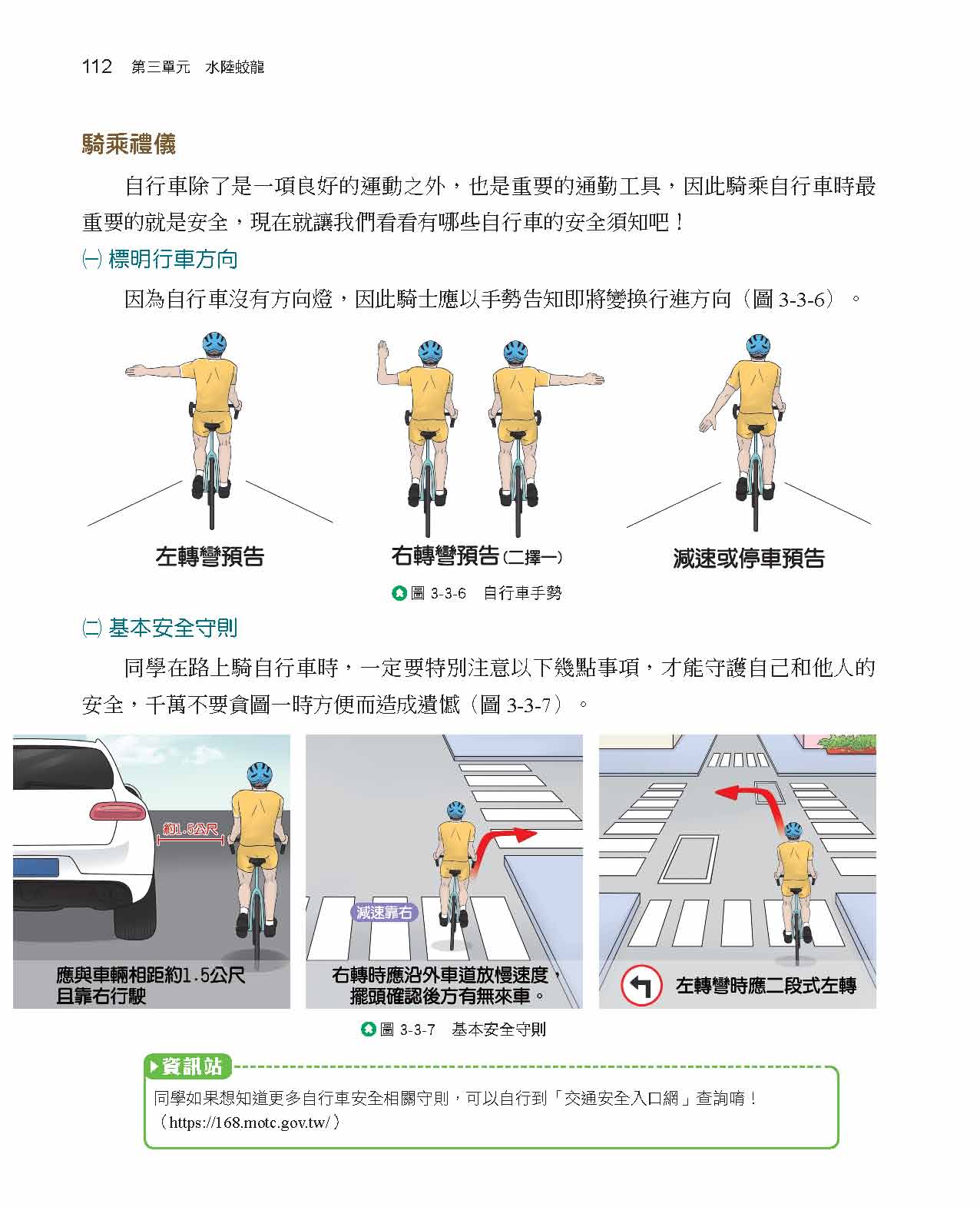 112 第三單元 水陸蛟龍

騎乘禮儀

自行車除了是一項良好的運動之外，也是重要的通勤工具，因此騎乘自行車時最重要的就是安全，現在就讓我們看看有哪些自行車的安全須知吧！

㈠ 標明行車方向

因為自行車沒有方向燈，因此騎士應以手勢告知即將變換行進方向（圖 3-3-6）。

左轉彎預告

右轉彎預告(二擇一)

減速或停車預告

圖 3-3-6 自行車手勢

㈡ 基本安全守則

同學在路上騎自行車時，一定要特別注意以下幾點事項，才能守護自己和他人的安全，千萬不要貪圖一時方便而造成遺憾（圖 3-3-7）。

約1.5公尺

應與車輛相距約1.5公尺且靠右行駛

減速靠右

右轉時應沿外車道放慢速度，擺頭確認後方有無來車。

左轉彎時應二段式左轉

圖 3-3-7 基本安全守則

資訊站

同學如果想知道更多自行車安全相關守則，可以自行到「交通安全入口網」查詢唷！（https://168.motc.gov.tw/）