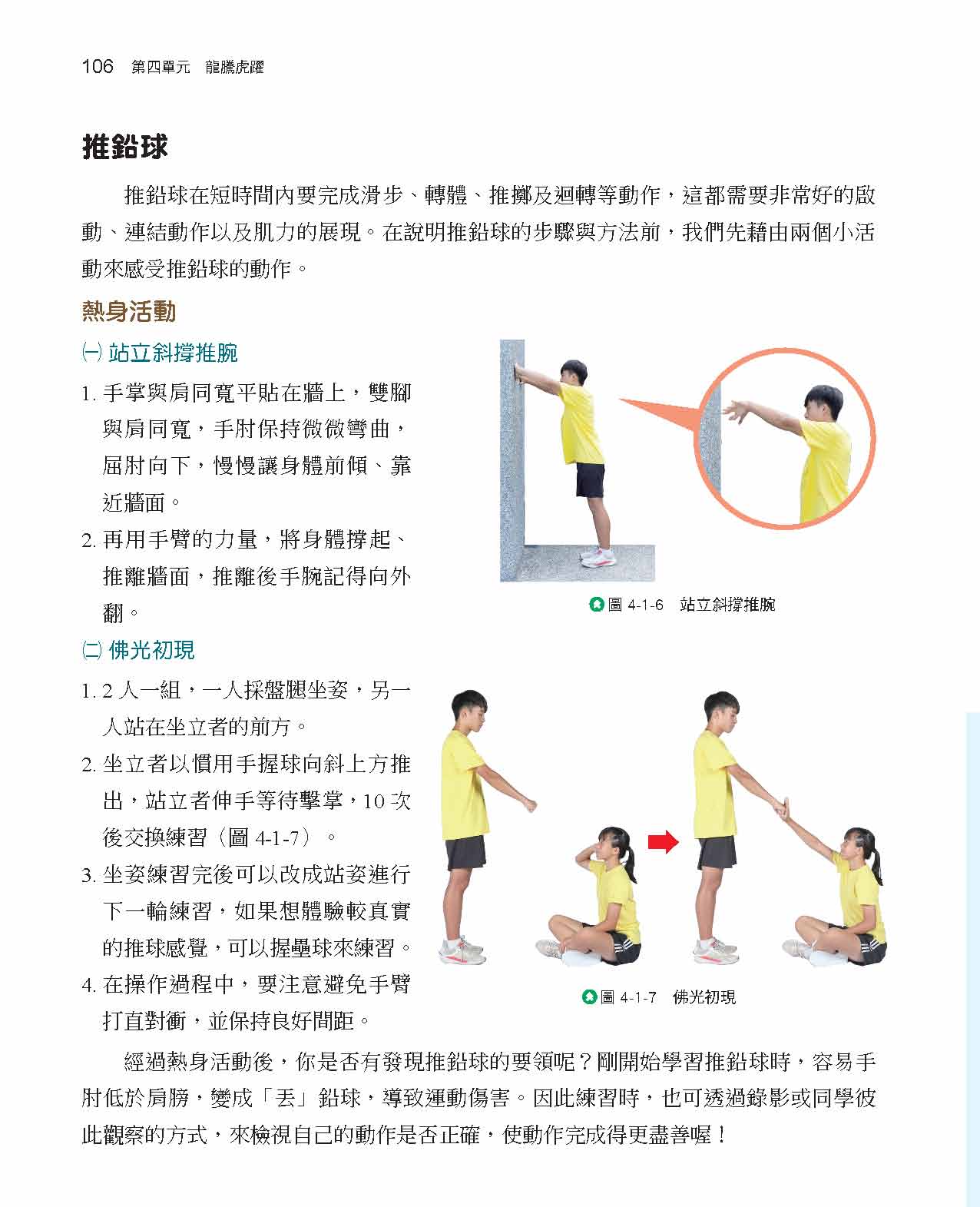 106 第四單元 龍騰虎躍

推鉛球

推鉛球在短時間內要完成滑步、轉體、推擲及迴轉等動作，這都需要非常好的啟動、連結動作以及肌力的展現。在說明推鉛球的步驟與方法前，我們先藉由兩個小活動來感受推鉛球的動作。

熱身活動

㈠ 站立斜撐推腕

1. 手掌與肩同寬平貼在牆上，雙腳與肩同寬，手肘保持微微彎曲，屈肘向下，慢慢讓身體前傾、靠近牆面。

2. 再用手臂的力量，將身體撐起、推離牆面，推離後手腕記得向外翻。

圖 4-1-6 站立斜撐推腕

㈡ 佛光初現

1. 2 人一組，一人採盤腿坐姿，另一人站在坐立者的前方。

2. 坐立者以慣用手握球向斜上方推出，站立者伸手等待擊掌，10 次後交換練習（圖 4-1-7）。

3. 坐姿練習完後可以改成站姿進行下一輪練習，如果想體驗較真實的推球感覺，可以握壘球來練習。

4. 在操作過程中，要注意避免手臂打直對衝，並保持良好間距。

圖 4-1-7 佛光初現

經過熱身活動後，你是否有發現推鉛球的要領呢？剛開始學習推鉛球時，容易手肘低於肩膀，變成「丟」鉛球，導致運動傷害。因此練習時，也可透過錄影或同學彼此觀察的方式，來檢視自己的動作是否正確，使動作完成得更盡善喔！